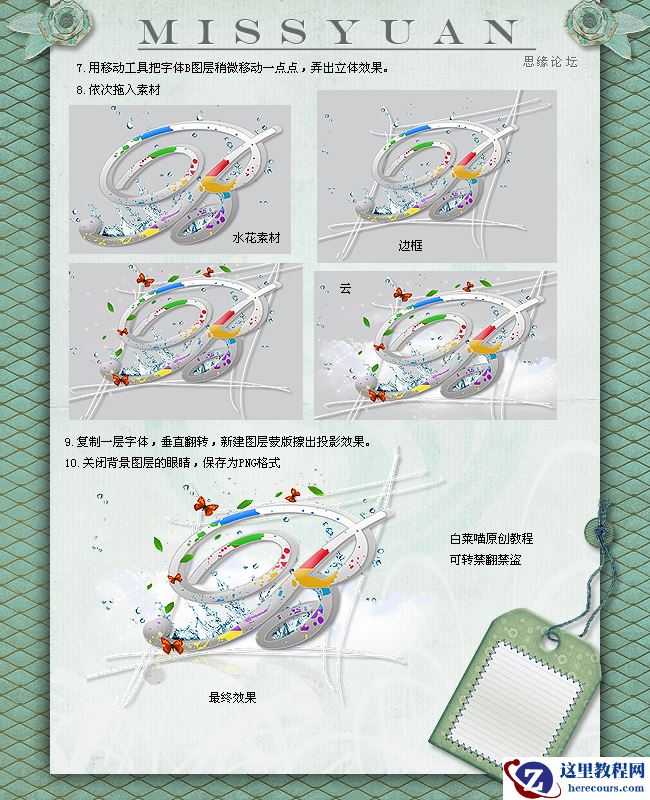 MISSYUAN

思缘论坛

7.用移动工具把字体B图层稍微移动一点点，弄出立体效果。

8.依次拖入素材

水花素材

边框

云

9.复制一层字体，垂直翻转，新建图层蒙版擦出投影效果。

10.关闭背景图层的眼睛，保存为PNG格式

白菜喵原创教程
可转禁翻禁盗

最终效果

这里教程网
herecours.com