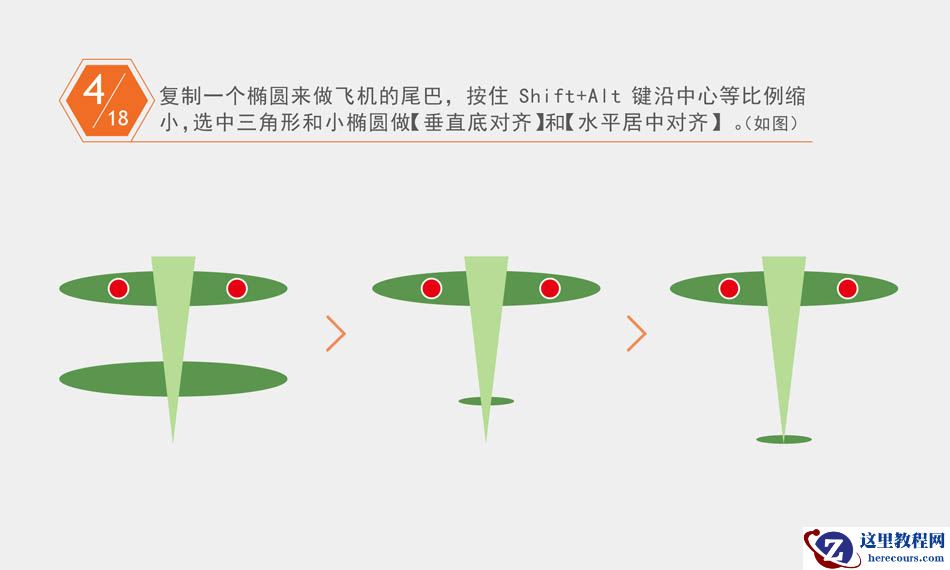 4/18

复制一个椭圆来做飞机的尾巴，按住 Shift+Alt 键沿中心等比例缩小,选中三角形和小椭圆做【垂直底对齐】和【水平居中对齐】。(如图)

这里教程网
herecours.com