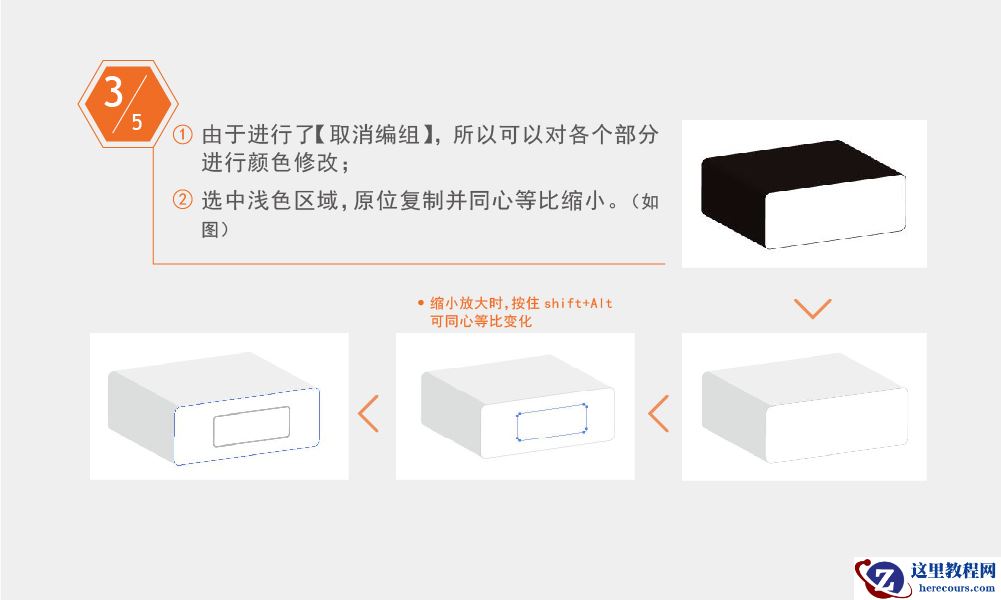 3/5

① 由于进行了【取消编组】，所以可以对各个部分进行颜色修改；
② 选中浅色区域，原位复制并同心等比缩小。（如图）

• 缩小放大时，按住 shift+Alt 可同心等比变化

这里教程网
herecours.com