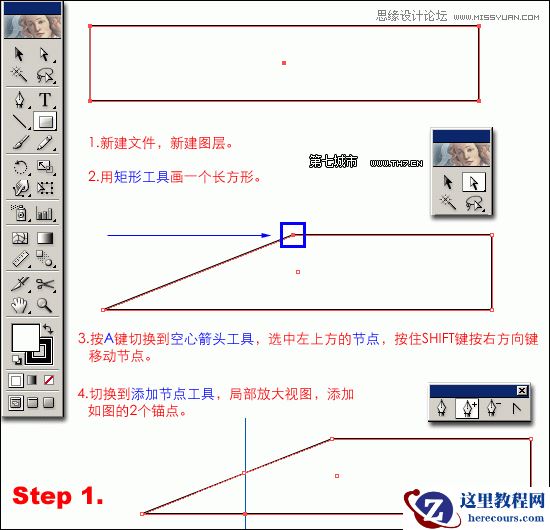 思缘设计论坛 WWW.MISSYUAN.COM

1.新建文件，新建图层。

2.用矩形工具画一个长方形。

第七城市 WWW.TH7.CN

3.按A键切换到空心箭头工具，选中左上方的节点，按住SHIFT键按右方向键移动节点。

4.切换到添加节点工具，局部放大视图，添加如图的2个锚点。

Step 1.

这里教程网
herecours.com