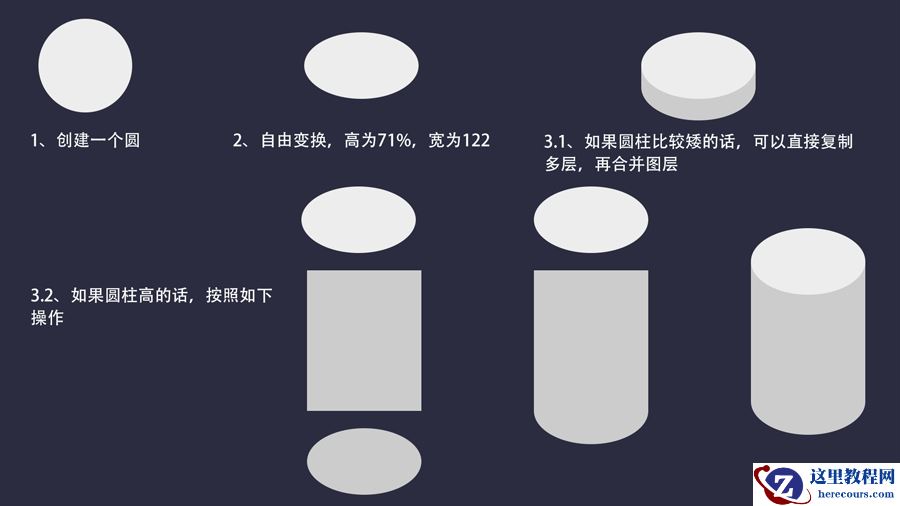 1、创建一个圆

2、自由变换，高为71%，宽为122

3.1、如果圆柱比较矮的话，可以直接复制多层，再合并图层

3.2、如果圆柱高的话，按照如下操作

这里教程网
herecours.com