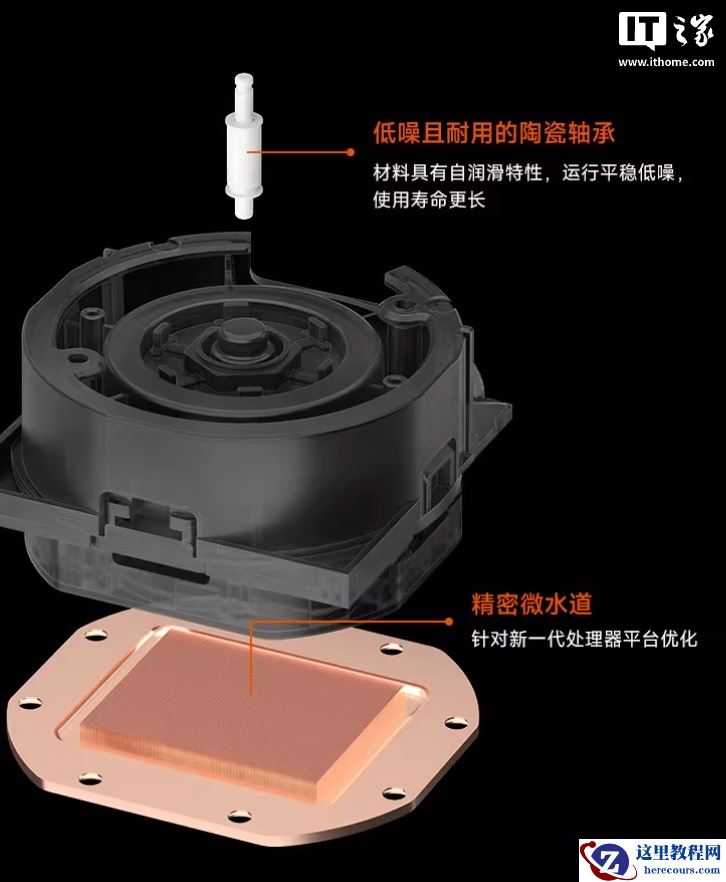 IT之家
www.ithome.com

低噪且耐用的陶瓷轴承
材料具有自润滑特性，运行平稳低噪，使用寿命更长

精密微水道
针对新一代处理器平台优化

这里教程网
herecours.com