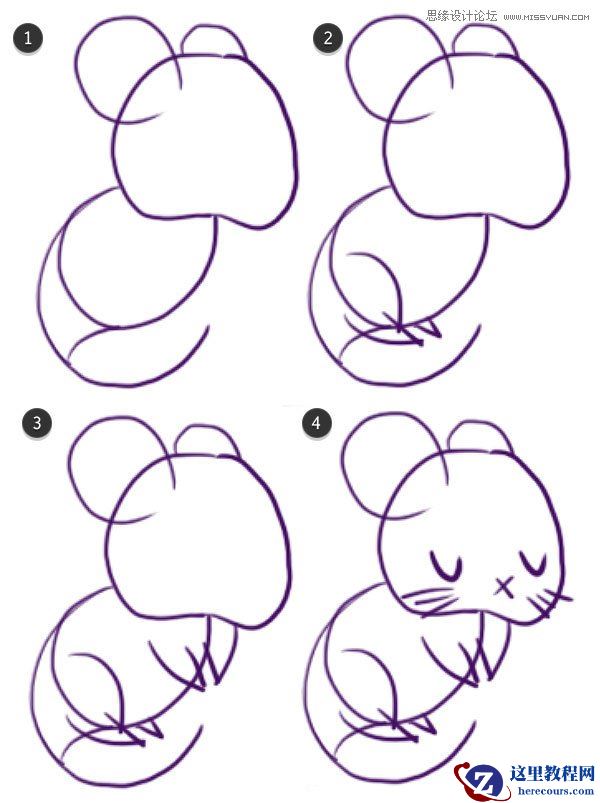 思缘设计论坛 www.MISSYUAN.COM

1

2

3

4

这里教程网
herecours.com