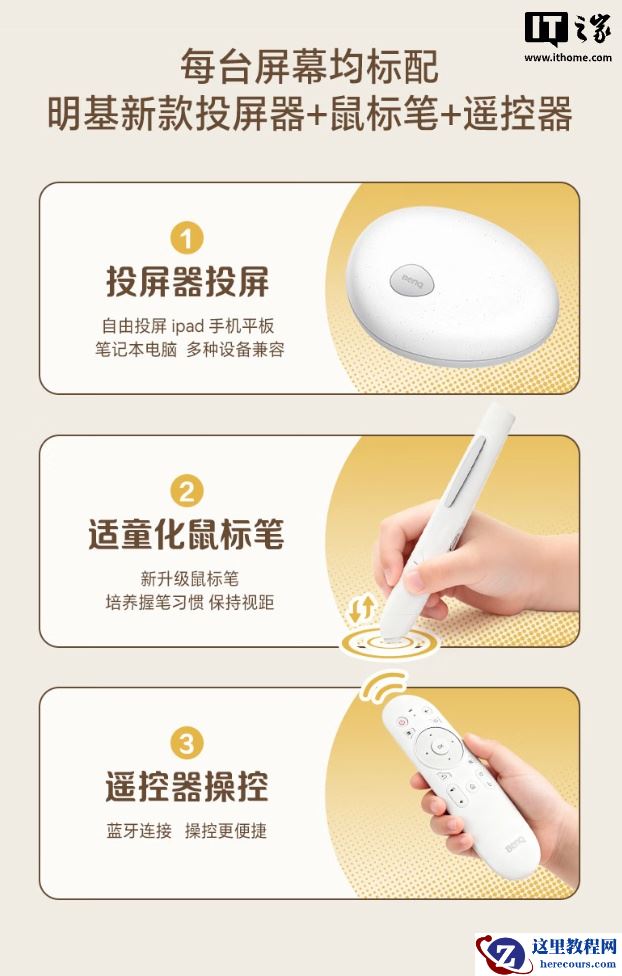 IT之家
www.ithome.com

每台屏幕均标配
明基新款投屏器+鼠标笔+遥控器

1
投屏器投屏
自由投屏 ipad 手机平板
笔记本电脑 多种设备兼容

BenQ

2
适童化鼠标笔
新升级鼠标笔
培养握笔习惯 保持视距

3
遥控器操控
蓝牙连接 操控更便捷

BenQ

这里教程网
herecours.com