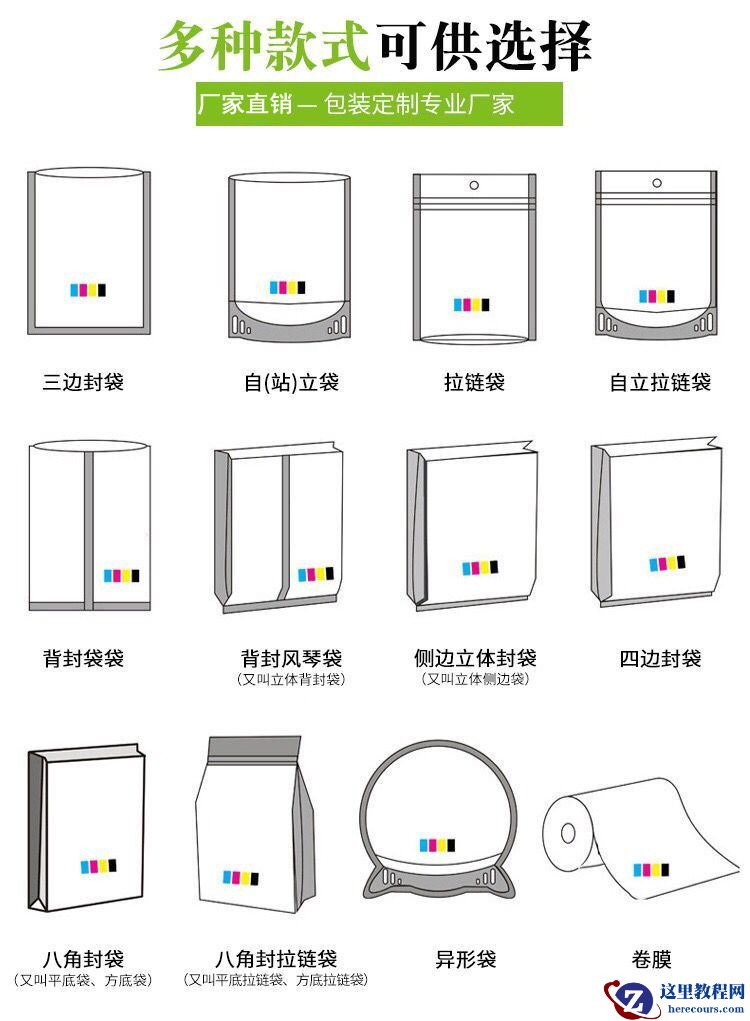 多种款式可供选择

厂家直销 — 包装定制专业厂家

三边封袋

自(站)立袋

拉链袋

自立拉链袋

背封袋袋

背封风琴袋
（又叫立体背封袋）

侧边立体封袋
（又叫立体侧边袋）

四边封袋

八角封袋
（又叫平底袋、方底袋）

八角封拉链袋
（又叫平底拉链袋、方底拉链袋）

异形袋

卷膜

这里教程网
herecours.com