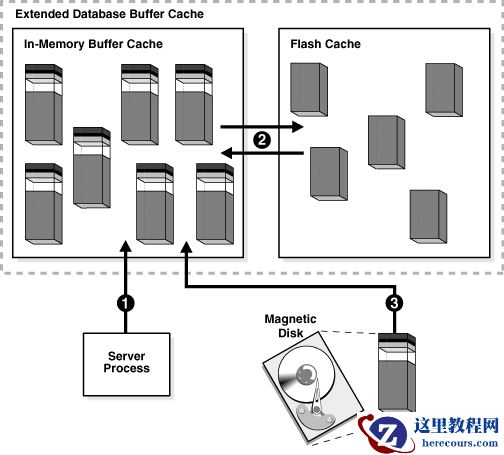 Extended Database Buffer Cache

In-Memory Buffer Cache

Flash Cache

2

1

3

Server Process

Magnetic Disk

这里教程网
herecours.com